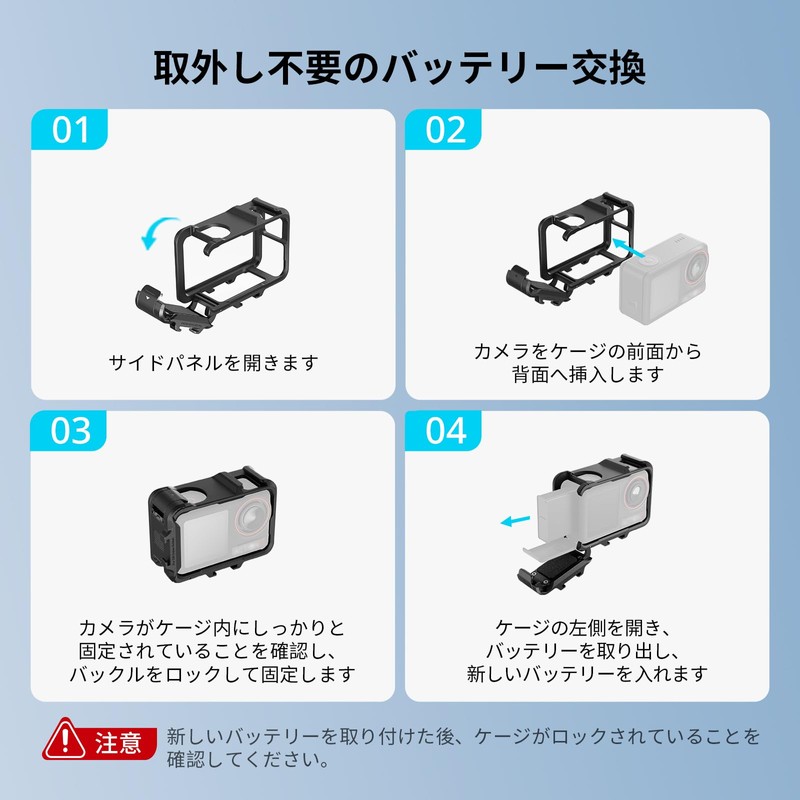 取外し不要のバッテリー交換

01

サイドパネルを開きます

02

カメラをケージの前面から背面へ挿入します

03

カメラがケージ内にしっかりと固定されていることを確認し、バックルをロックして固定します

04

ケージの左側を開き、バッテリーを取り出し、新しいバッテリーを入れます

注意 新しいバッテリーを取り付けた後、ケージがロックされていることを確認してください。