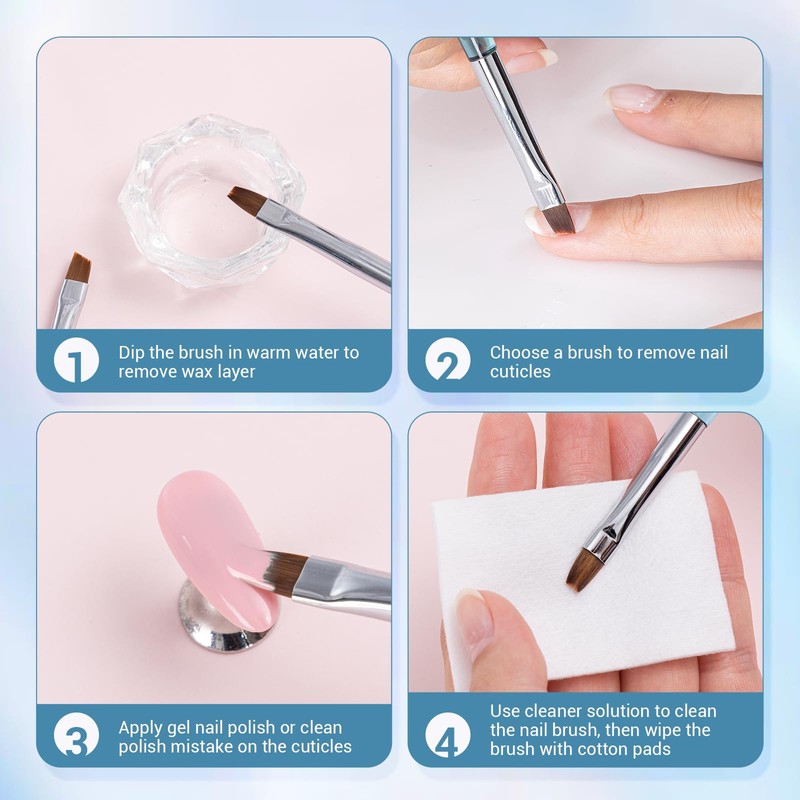 1 Dip the brush in warm water to remove wax layer

2 Choose a brush to remove nail cuticles

3 Apply gel nail polish or clean polish mistake on the cuticles

4 Use cleaner solution to clean the nail brush, then wipe the brush with cotton pads