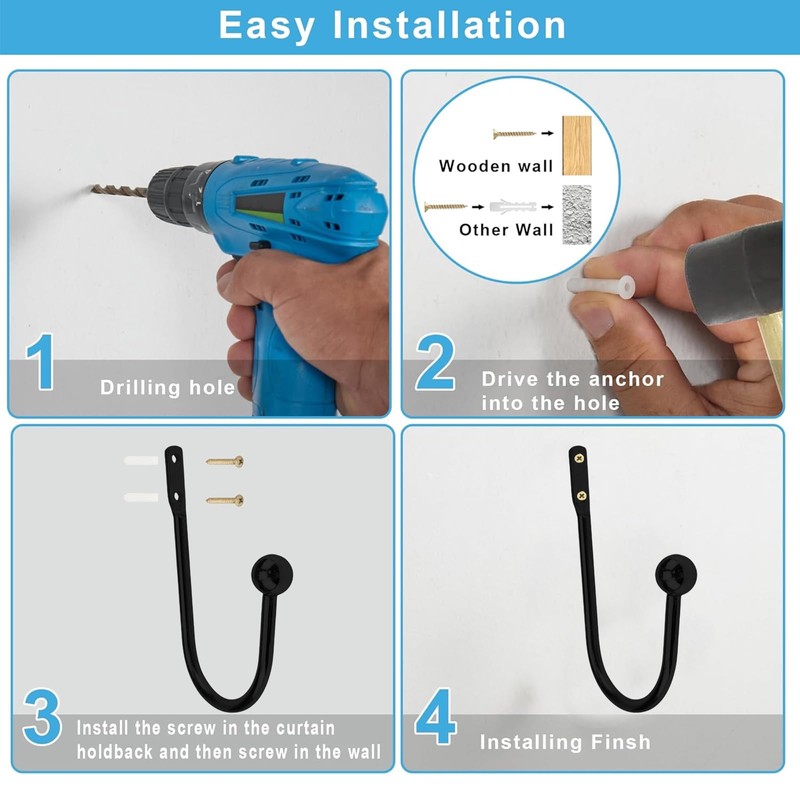 Easy Installation

1 Drilling hole

Wooden wall

Other Wall

2 Drive the anchor into the hole

3 Install the screw in the curtain holdback and then screw in the wall

4 Installing Finsh