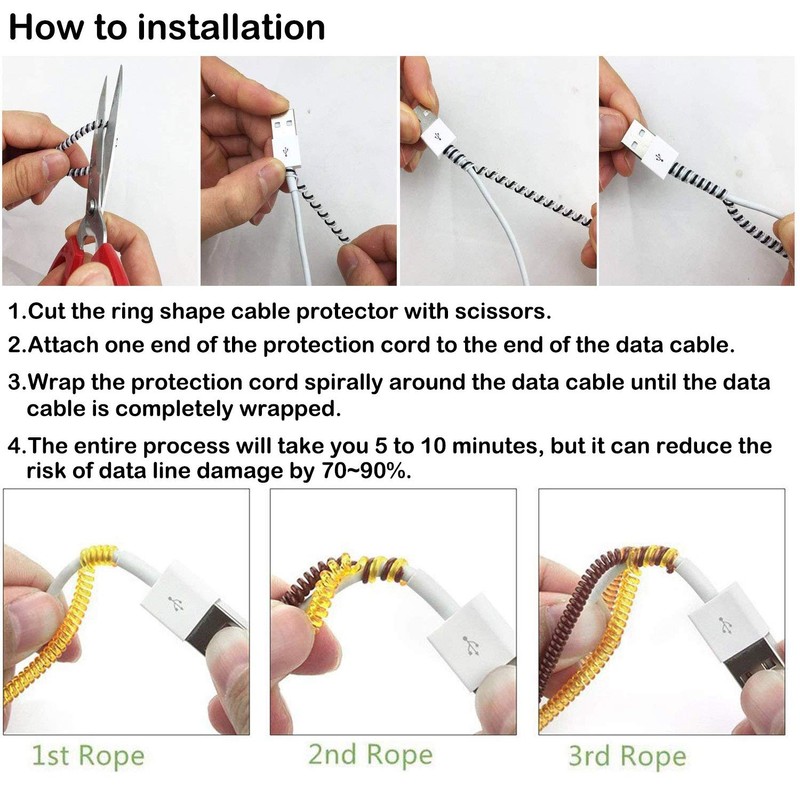 How to installation

1.Cut the ring shape cable protector with scissors.

2.Attach one end of the protection cord to the end of the data cable.

3.Wrap the protection cord spirally around the data cable until the data cable is completely wrapped.

4.The entire process will take you 5 to 10 minutes, but it can reduce the risk of data line damage by 70~90%.

1st Rope

2nd Rope

3rd Rope