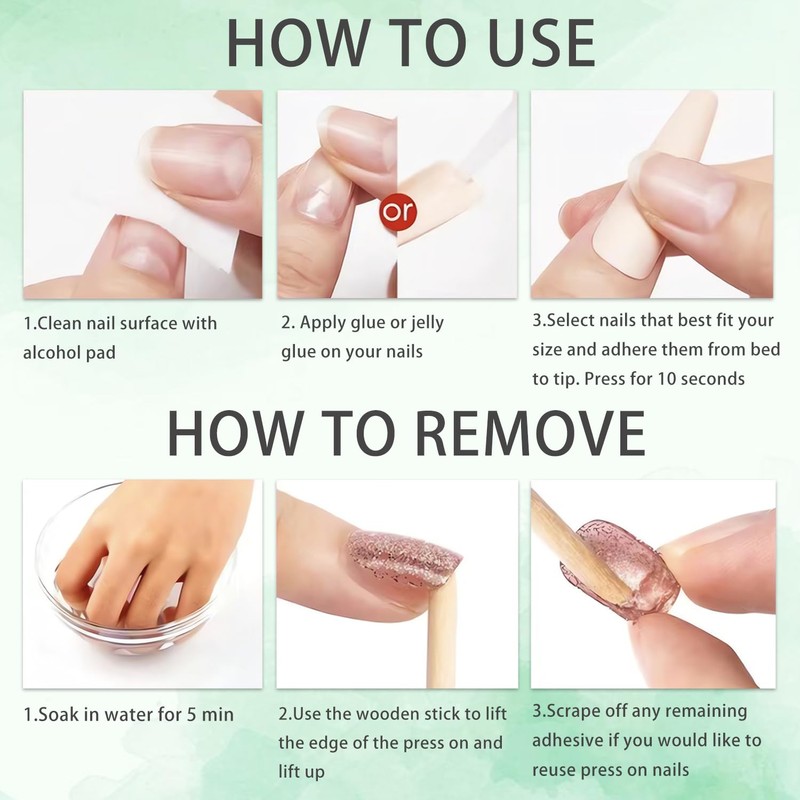 HOW TO USE

or

1.Clean nail surface with alcohol pad

2. Apply glue or jelly glue on your nails

3.Select nails that best fit your size and adhere them from bed to tip. Press for 10 seconds

HOW TO REMOVE

1.Soak in water for 5 min

2.Use the wooden stick to lift the edge of the press on and lift up

3.Scrape off any remaining adhesive if you would like to reuse press on nails