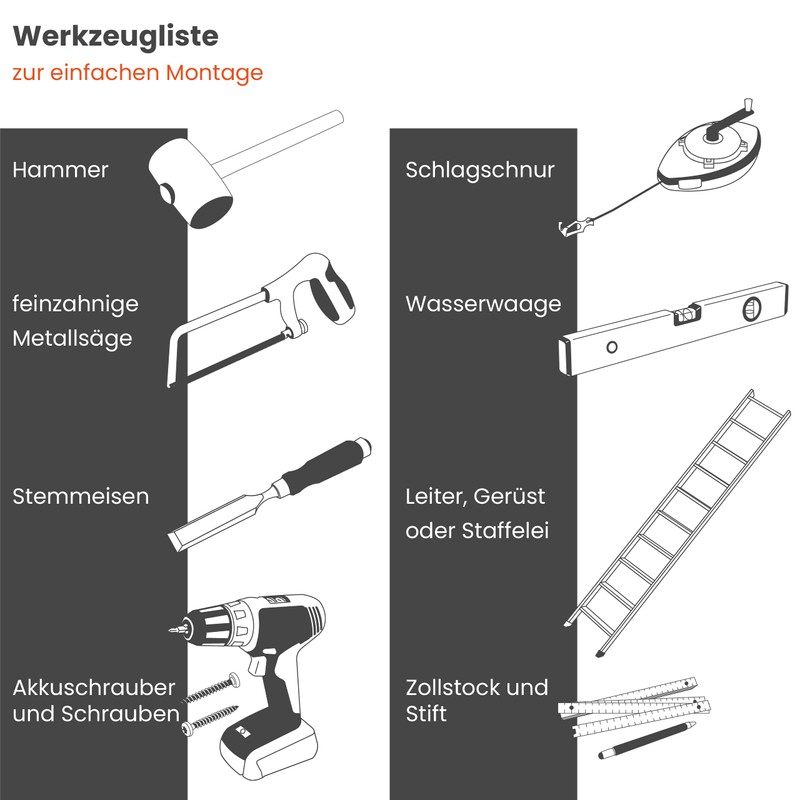 Werkzeugliste
zur einfachen Montage

Hammer

feinzahnige Metallsäge

Stemmeisen

Akkuschrauber und Schrauben

Schlagschnur

Wasserwaage

Leiter, Gerüst oder Staffelei

Zollstock und Stift