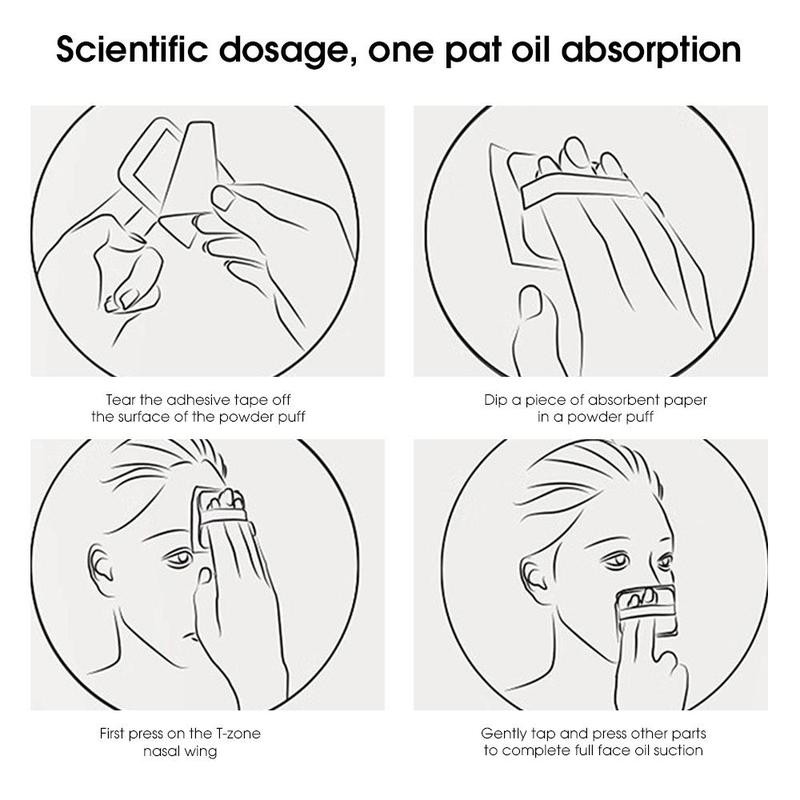 Scientific dosage, one pat oil absorption

Tear the adhesive tape off the surface of the powder puff

Dip a piece of absorbent paper in a powder puff

First press on the T-zone nasal wing

Gently tap and press other parts to complete full face oil suction