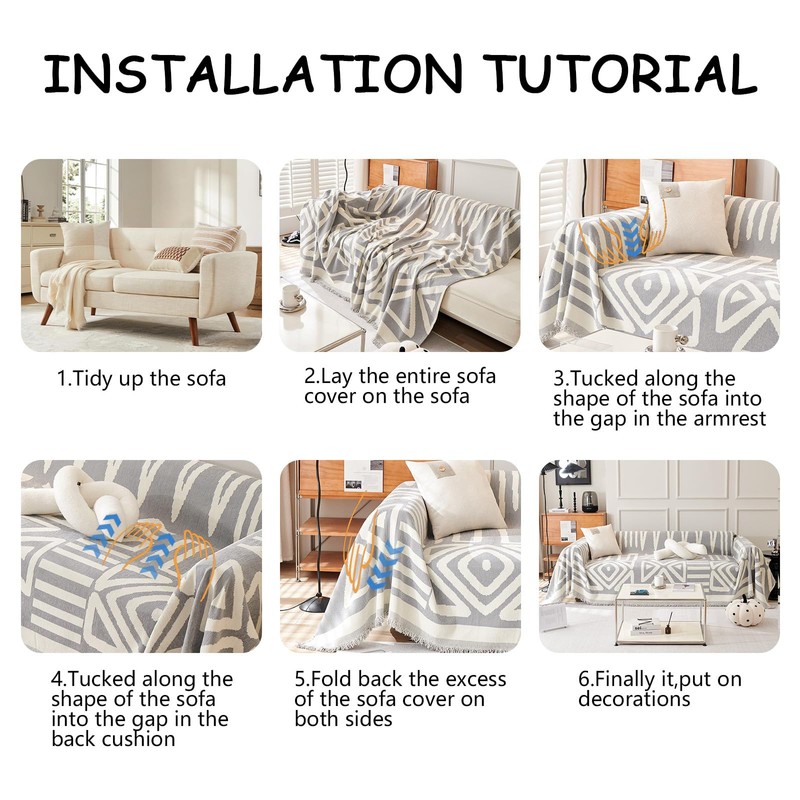 INSTALLATION TUTORIAL

1.Tidy up the sofa

2.Lay the entire sofa cover on the sofa

3.Tucked along the shape of the sofa into the gap in the armrest

4.Tucked along the shape of the sofa into the gap in the back cushion

5.Fold back the excess of the sofa cover on both sides

6.Finally it,put on decorations