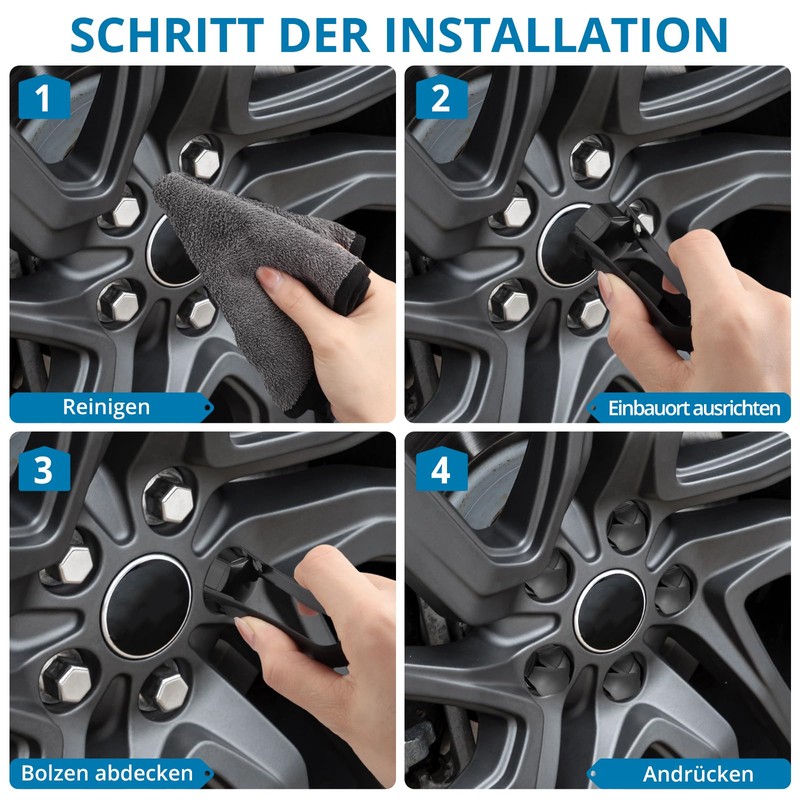 SCHRITT DER INSTALLATION

1
Reinigen

2
Einbauort ausrichten

3
Bolzen abdecken

4
Andrücken