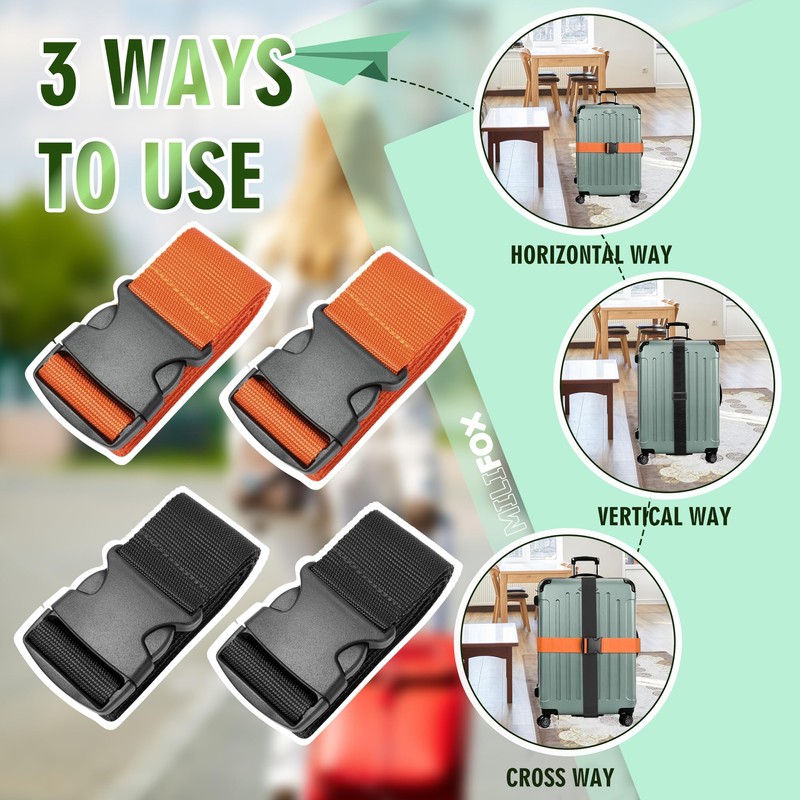 3 WAYS TO USE

HORIZONTAL WAY

VERTICAL WAY

CROSS WAY

MILIFOX