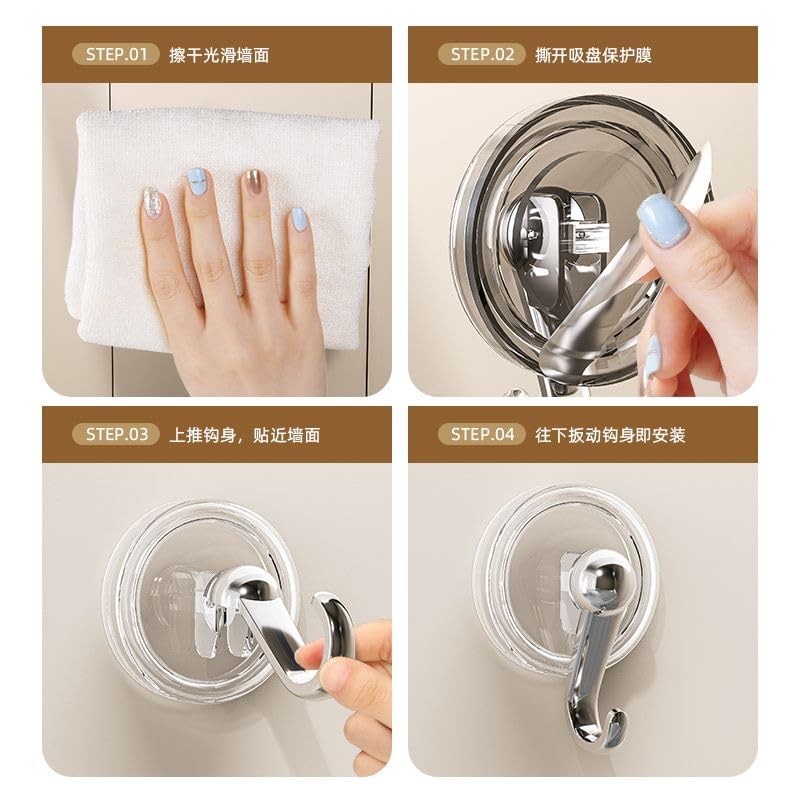 STEP.01 擦干光滑墙面

STEP.02 撕开吸盘保护膜

STEP.03 上推钩身，贴近墙面

STEP.04 往下扳动钩身即安装