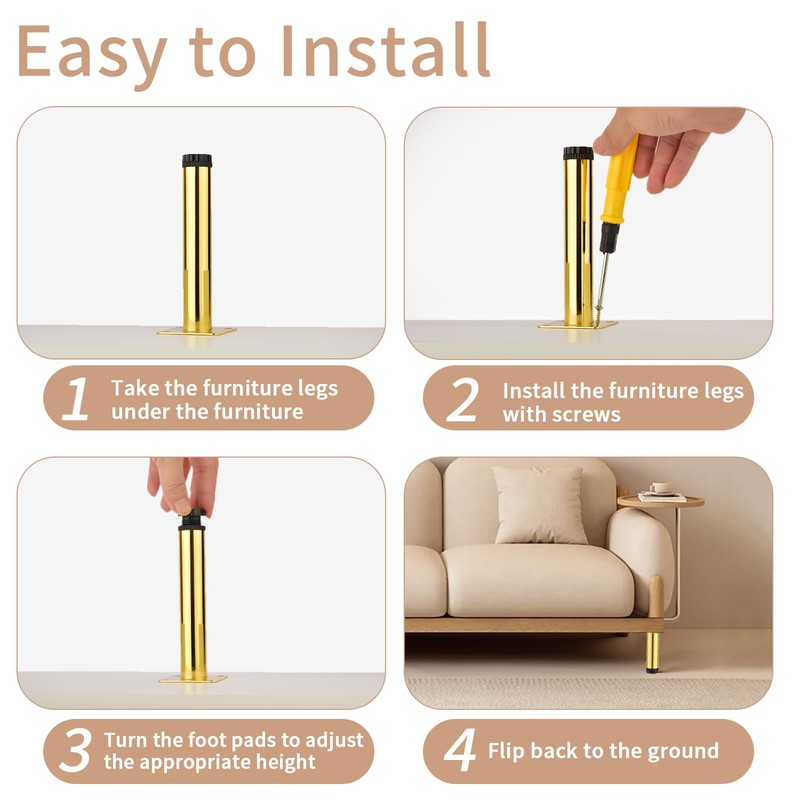 Easy to Install

1 Take the furniture legs under the furniture

2 Install the furniture legs with screws

3 Turn the foot pads to adjust the appropriate height

4 Flip back to the ground