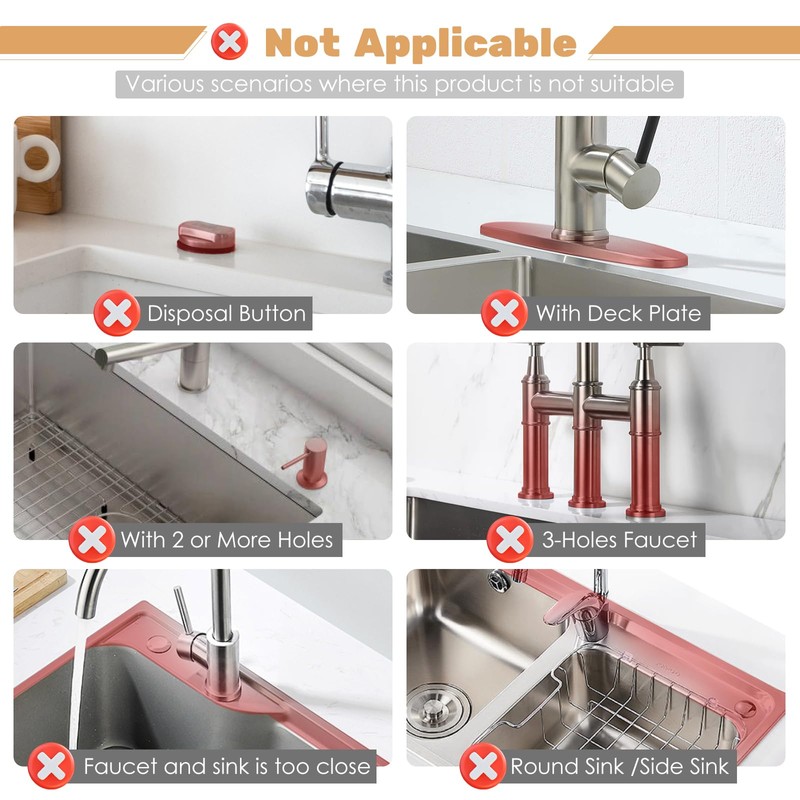 Not Applicable

Various scenarios where this product is not suitable

Disposal Button

With Deck Plate

With 2 or More Holes

3-Holes Faucet

Faucet and sink is too close

Round Sink /Side Sink