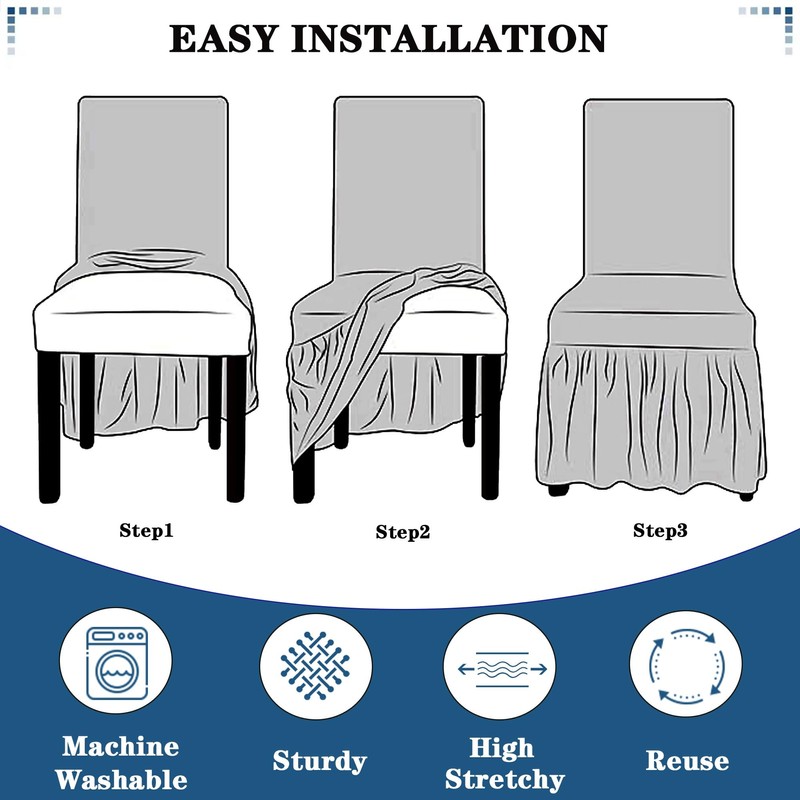 EASY INSTALLATION

Step1

Step2

Step3

Machine Washable

Sturdy

High Stretchy

Reuse