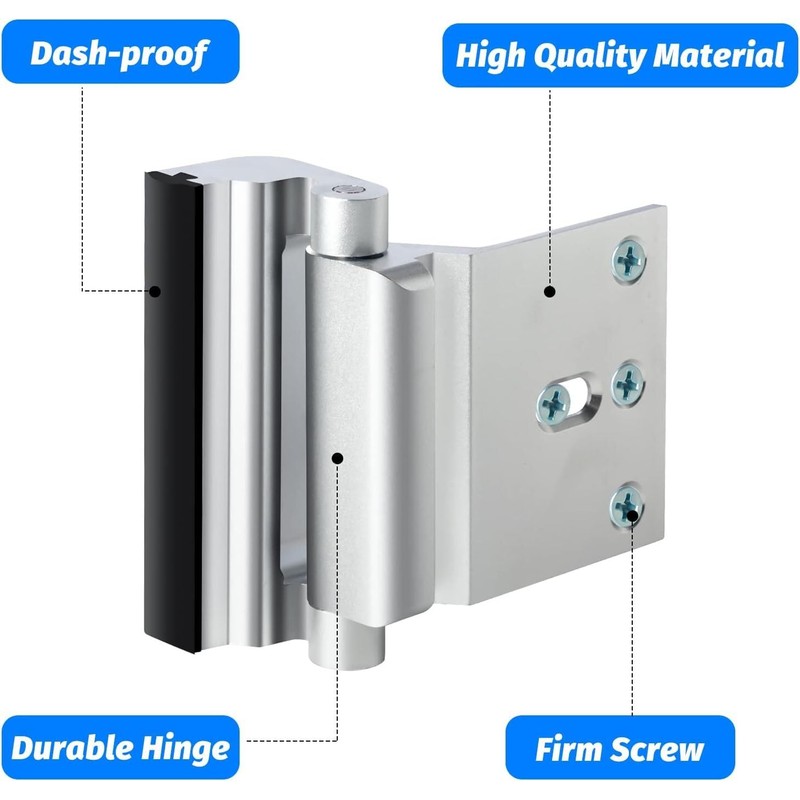 Dash-proof

High Quality Material

Durable Hinge

Firm Screw