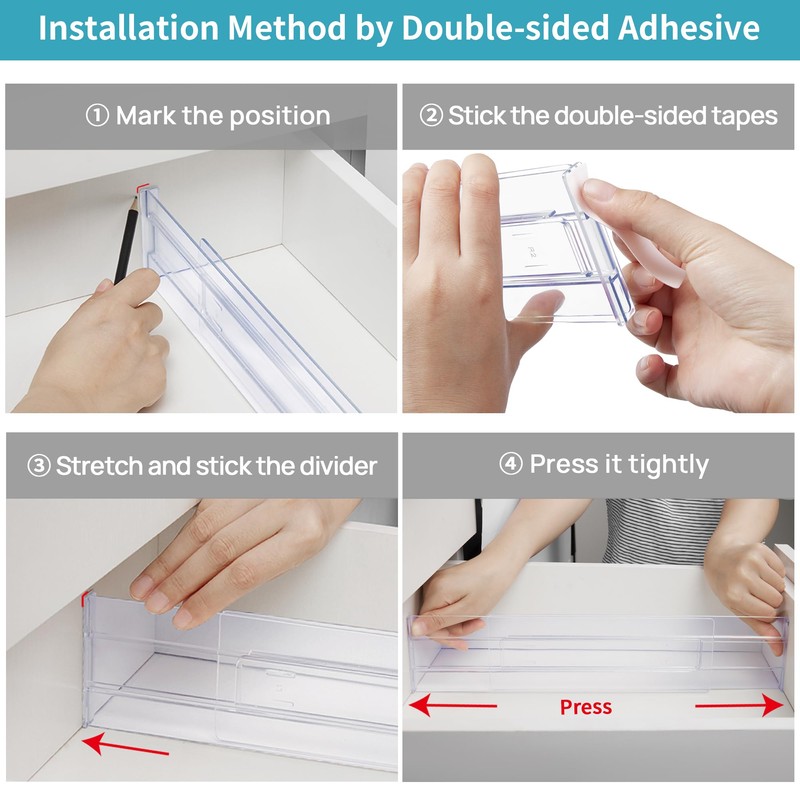 Installation Method by Double-sided Adhesive

① Mark the position

② Stick the double-sided tapes

③ Stretch and stick the divider

④ Press it tightly

Press