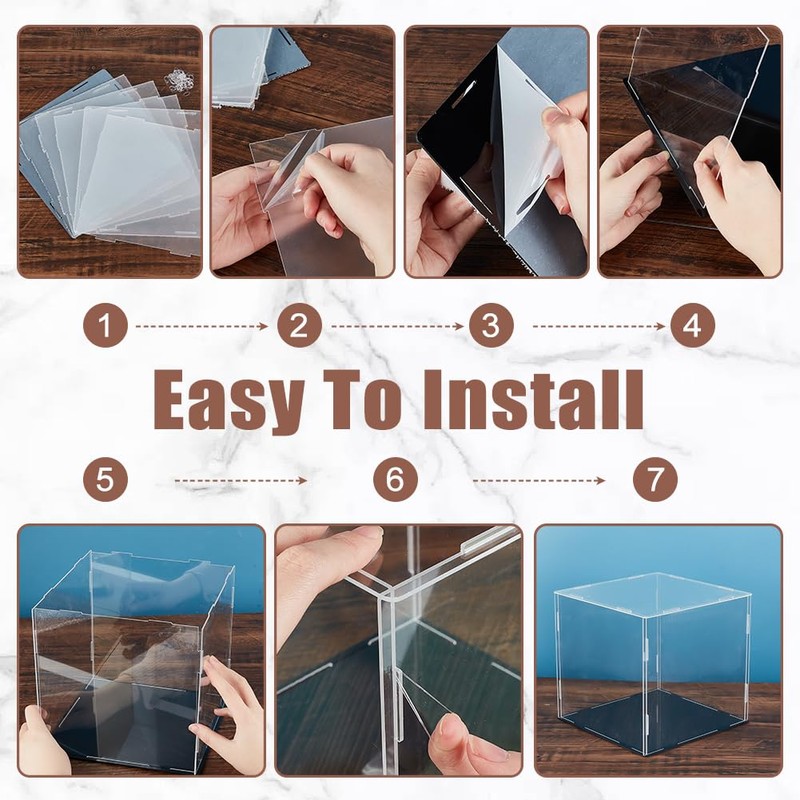 1
2
3
4
Easy To Install
5
6
7