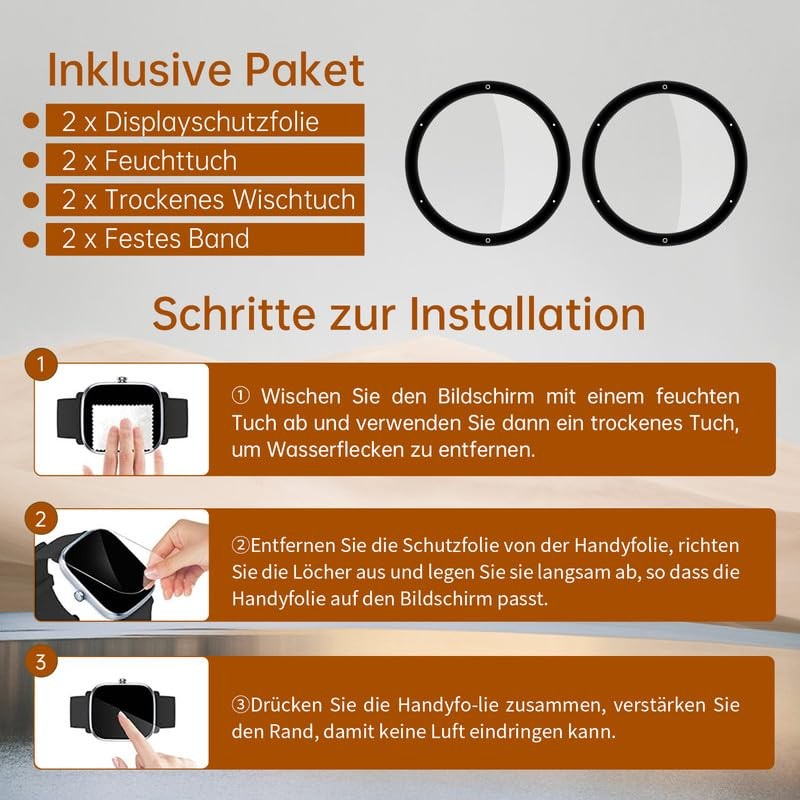 Inklusive Paket

2 x Displayschutzfolie

2 x Feuchttuch

2 x Trockenes Wischtuch

2 x Festes Band

Schritte zur Installation

1

① Wischen Sie den Bildschirm mit einem feuchten Tuch ab und verwenden Sie dann ein trockenes Tuch, um Wasserflecken zu entfernen.

2

②Entfernen Sie die Schutzfolie von der Handyfolie, richten Sie die Löcher aus und legen Sie sie langsam ab, so dass die Handyfolie auf den Bildschirm passt.

3

③Drücken Sie die Handyfo-lie zusammen, verstärken Sie den Rand, damit keine Luft eindringen kann.