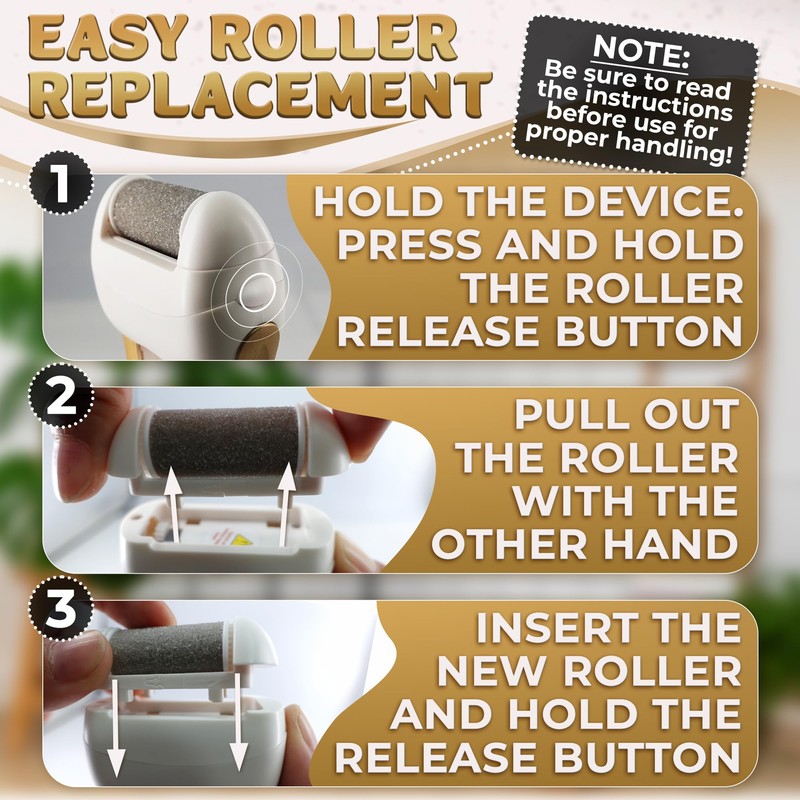 EASY ROLLER REPLACEMENT

NOTE:
Be sure to read the instructions before use for proper handling!

1
HOLD THE DEVICE. PRESS AND HOLD THE ROLLER RELEASE BUTTON

2
PULL OUT THE ROLLER WITH THE OTHER HAND

3
INSERT THE NEW ROLLER AND HOLD THE RELEASE BUTTON