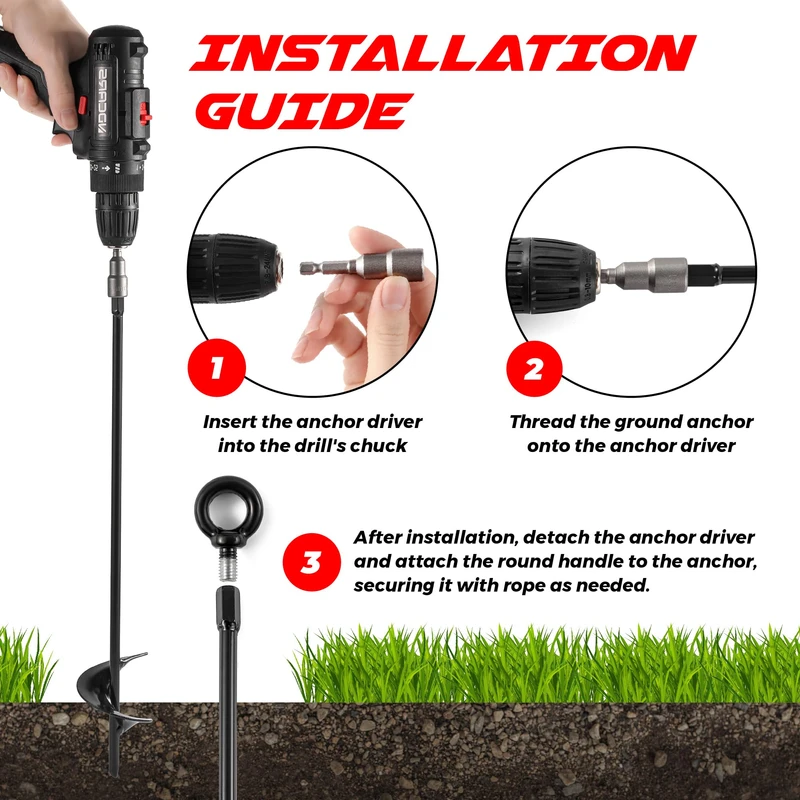 INSTALLATION GUIDE

1

Insert the anchor driver into the drill's chuck

2

Thread the ground anchor onto the anchor driver

3

After installation, detach the anchor driver and attach the round handle to the anchor, securing it with rope as needed.