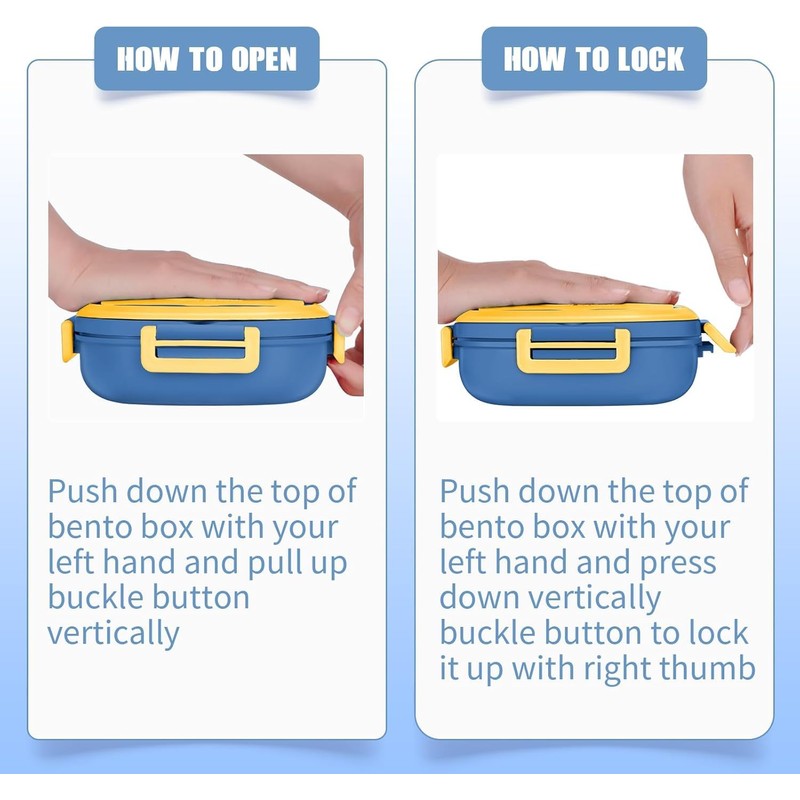 HOW TO OPEN

Push down the top of bento box with your left hand and pull up buckle button vertically

HOW TO LOCK

Push down the top of bento box with your left hand and press down vertically buckle button to lock it up with right thumb