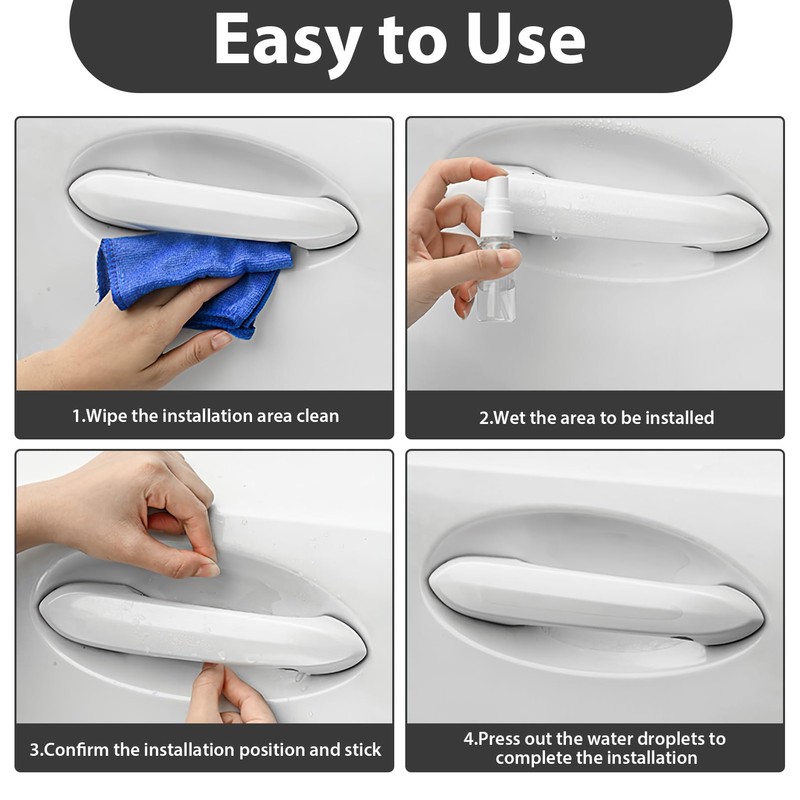 Easy to Use

1.Wipe the installation area clean

2.Wet the area to be installed

3.Confirm the installation position and stick

4.Press out the water droplets to complete the installation