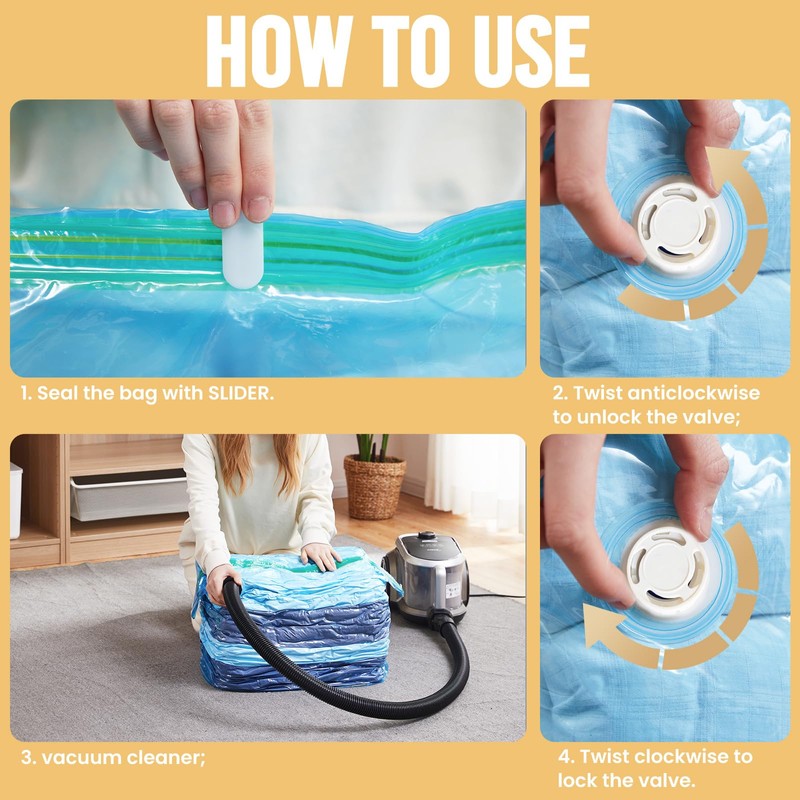 HOW TO USE

1. Seal the bag with SLIDER.

2. Twist anticlockwise to unlock the valve;

3. vacuum cleaner;

4. Twist clockwise to lock the valve.