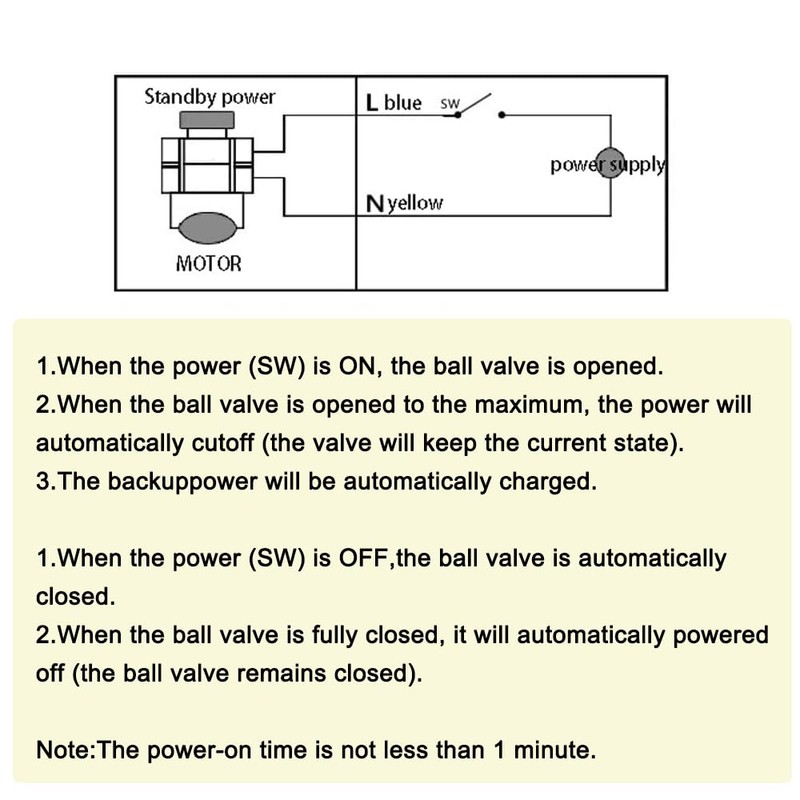 Standby power

MOTOR

L blue SW

power supply

N yellow

1.When the power (SW) is ON, the ball valve is opened.
2.When the ball valve is opened to the maximum, the power will automatically cutoff (the valve will keep the current state).
3.The backuppower will be automatically charged.

1.When the power (SW) is OFF,the ball valve is automatically closed.
2.When the ball valve is fully closed, it will automatically powered off (the ball valve remains closed).

Note:The power-on time is not less than 1 minute.