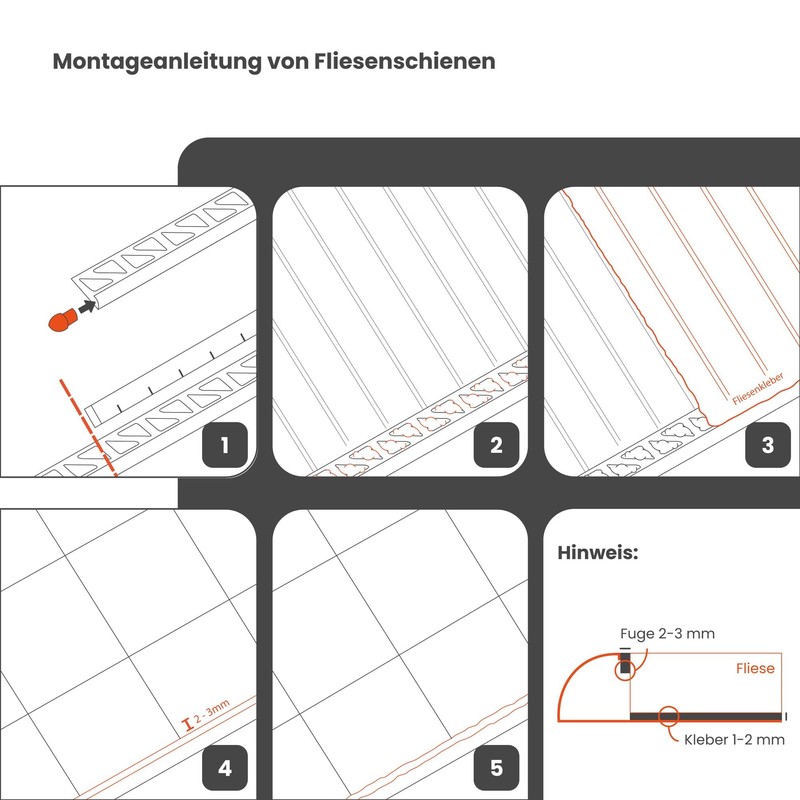 Montageanleitung von Fliesenschienen

1

2

Fliesenkleber

3

2 - 3mm

4

5

Hinweis:

Fuge 2-3 mm

Fliese

Kleber 1-2 mm