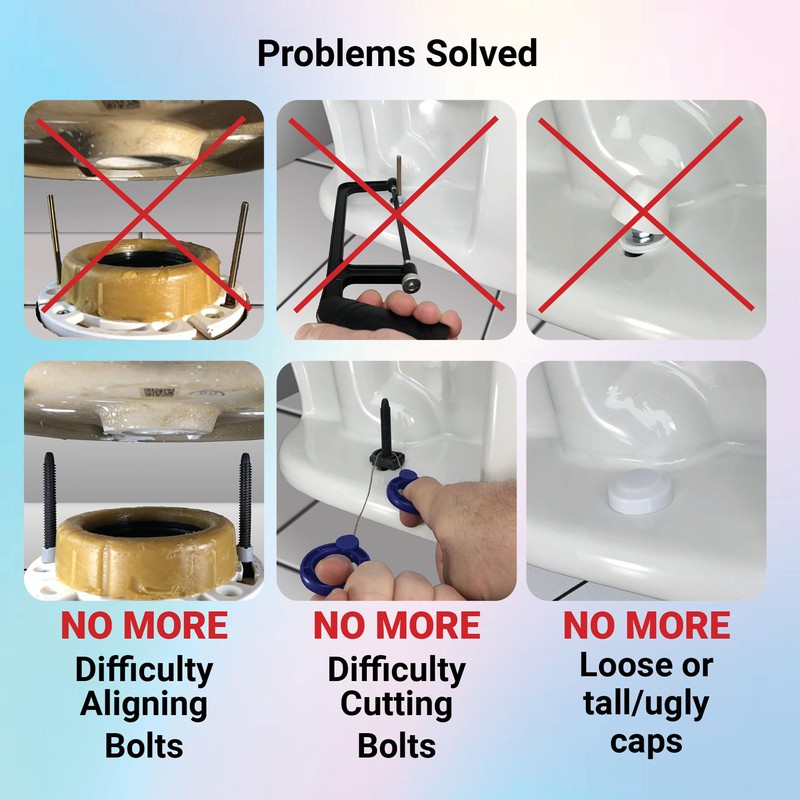 Problems Solved

NO MORE
Difficulty Aligning Bolts

NO MORE
Difficulty Cutting Bolts

NO MORE
Loose or tall/ugly caps