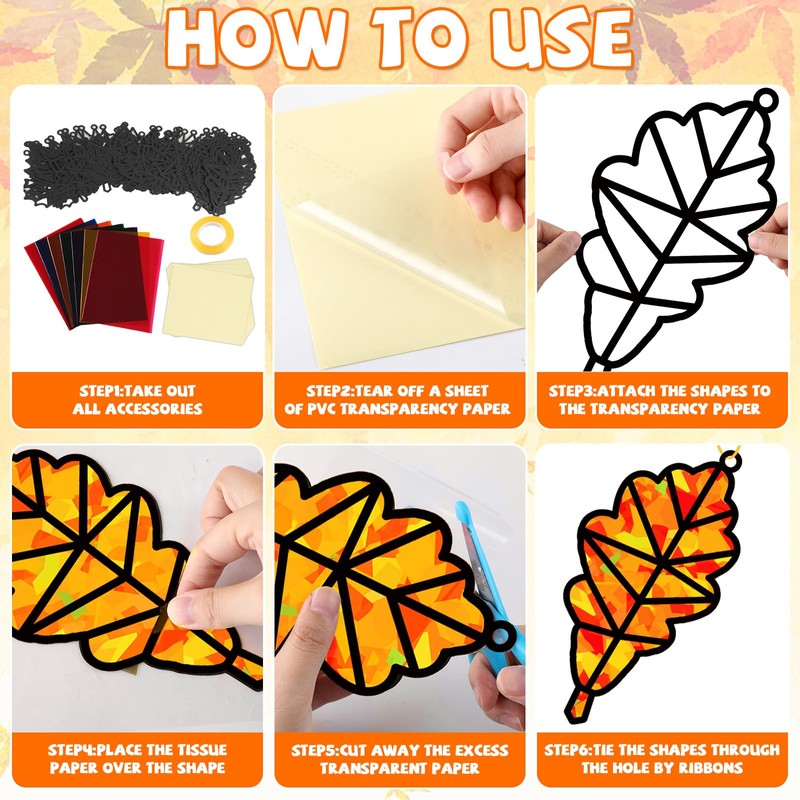 HOW TO USE

STEP1:TAKE OUT ALL ACCESSORIES

STEP2:TEAR OFF A SHEET OF PVC TRANSPARENCY PAPER

STEP3:ATTACH THE SHAPES TO THE TRANSPARENCY PAPER

STEP4:PLACE THE TISSUE PAPER OVER THE SHAPE

STEP5:CUT AWAY THE EXCESS TRANSPARENT PAPER

STEP6:TIE THE SHAPES THROUGH THE HOLE BY RIBBONS