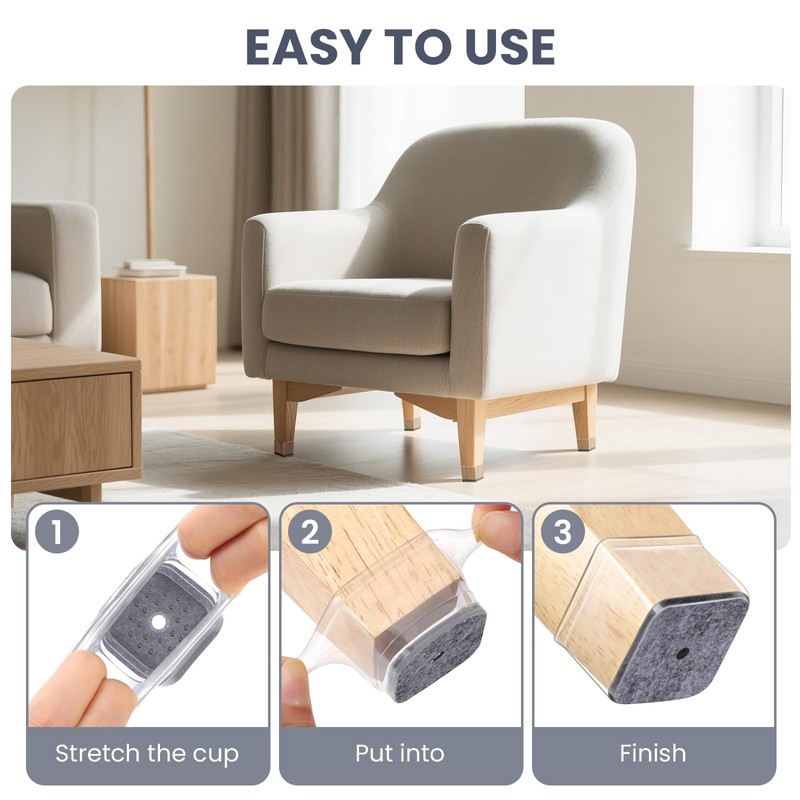 EASY TO USE

1

Stretch the cup

2

Put into

3

Finish