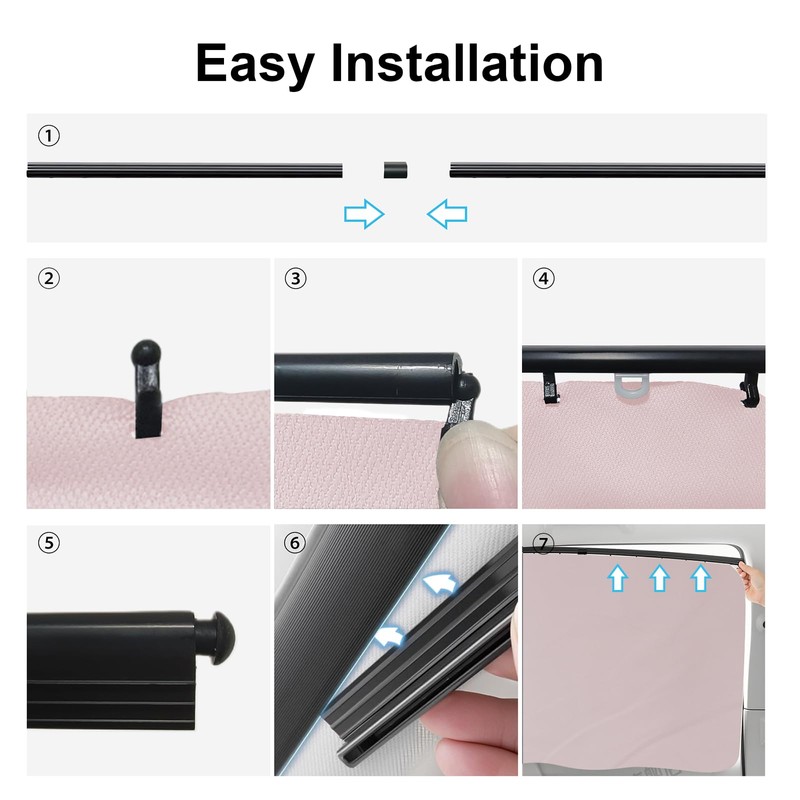 Easy Installation

①

②

③

④

⑤

⑥

⑦