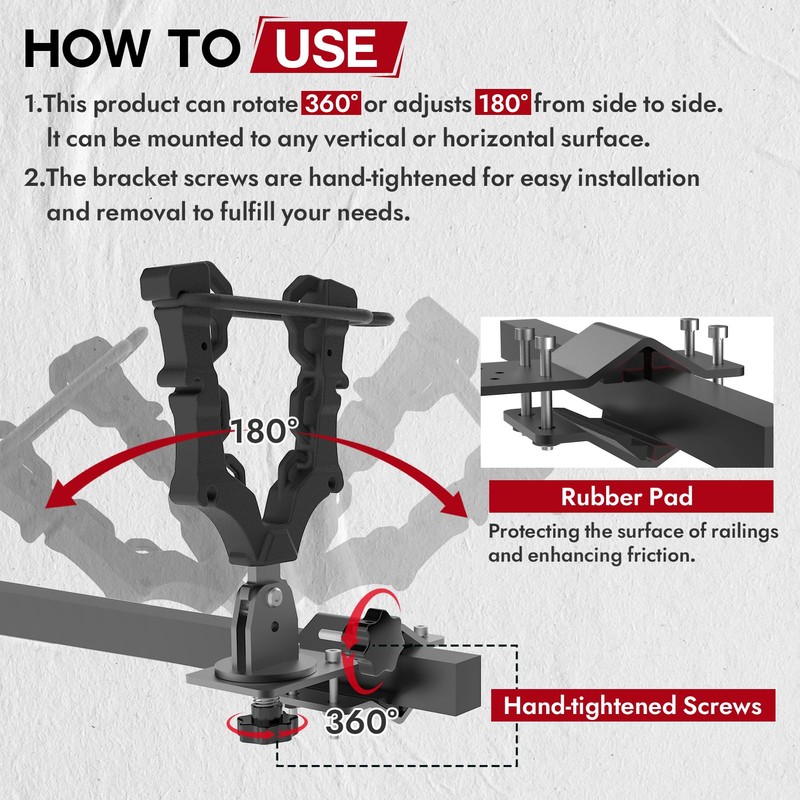 HOW TO USE

1.This product can rotate 360° or adjusts 180° from side to side. It can be mounted to any vertical or horizontal surface.

2.The bracket screws are hand-tightened for easy installation and removal to fulfill your needs.

180°

Rubber Pad

Protecting the surface of railings and enhancing friction.

360°

Hand-tightened Screws