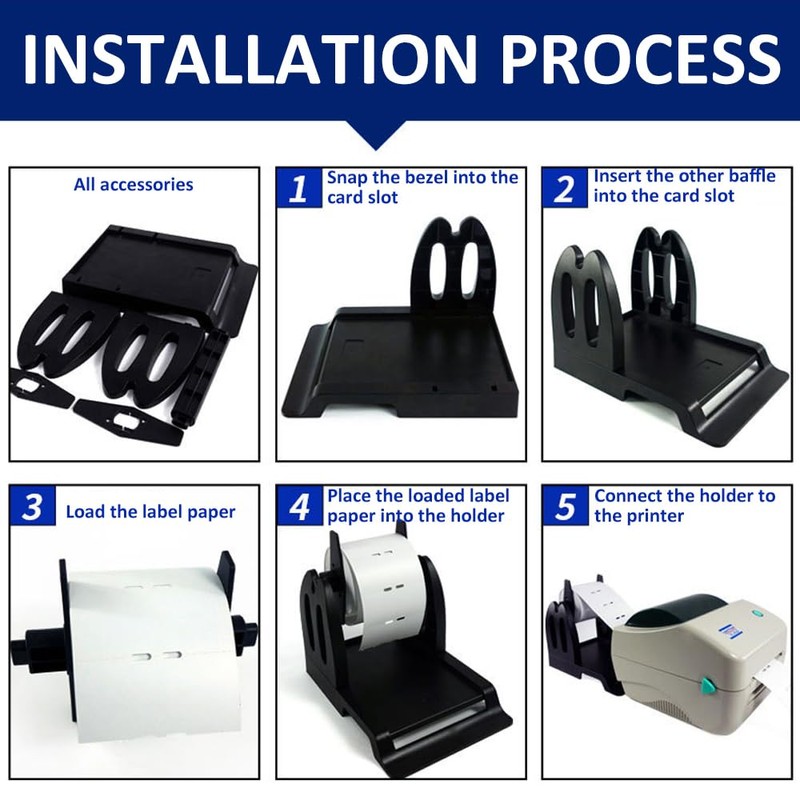 INSTALLATION PROCESS

All accessories

1 Snap the bezel into the card slot

2 Insert the other baffle into the card slot

3 Load the label paper

4 Place the loaded label paper into the holder

5 Connect the holder to the printer