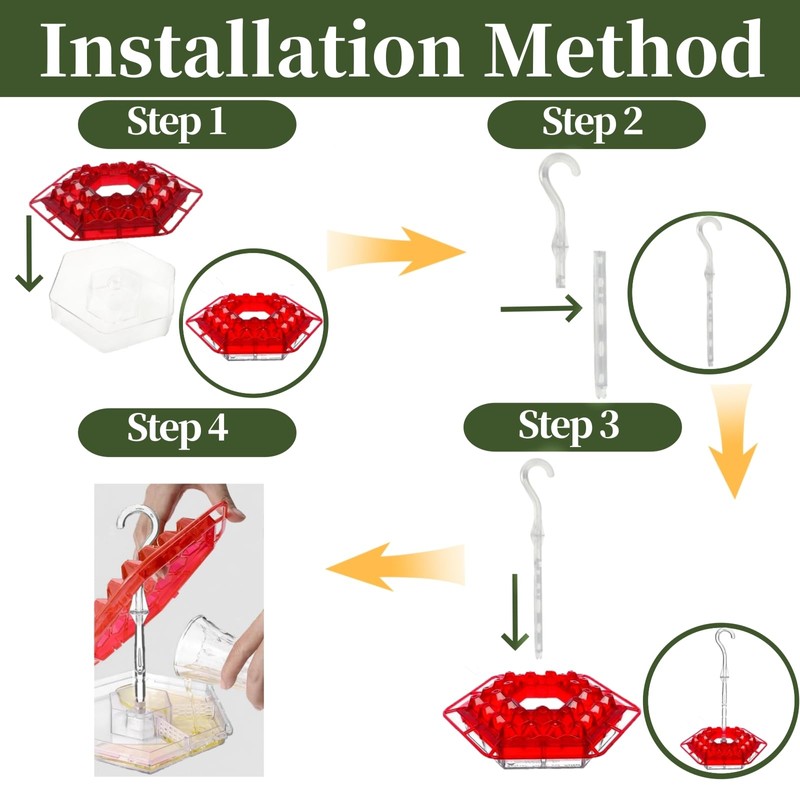 Installation Method

Step 1

Step 2

Step 4

Step 3