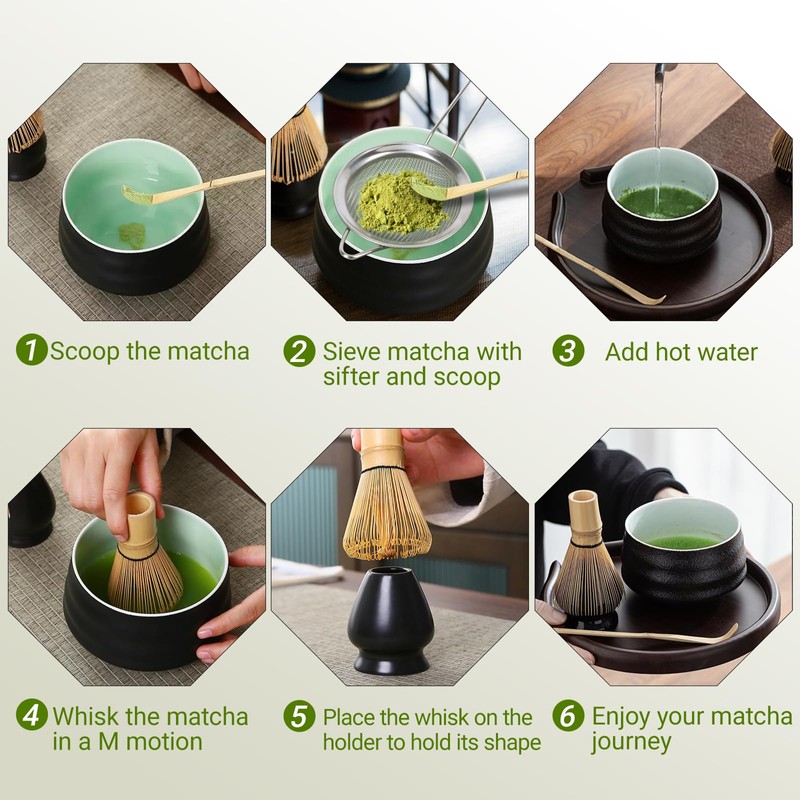 1 Scoop the matcha

2 Sieve matcha with sifter and scoop

3 Add hot water

4 Whisk the matcha in a M motion

5 Place the whisk on the holder to hold its shape

6 Enjoy your matcha journey