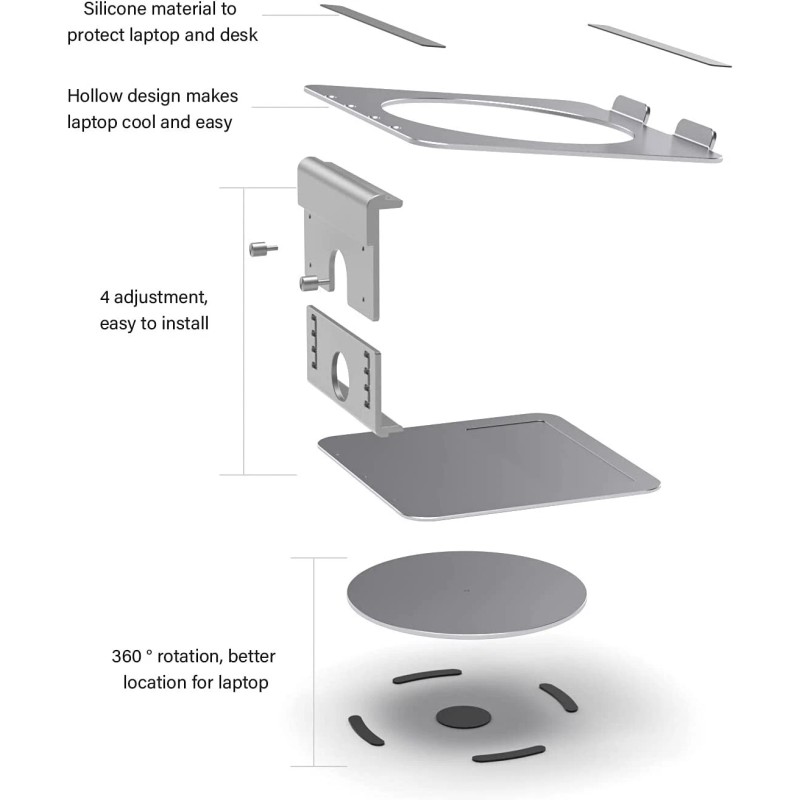 Silicone material to protect laptop and desk

Hollow design makes laptop cool and easy

4 adjustment, easy to install

360 ° rotation, better location for laptop