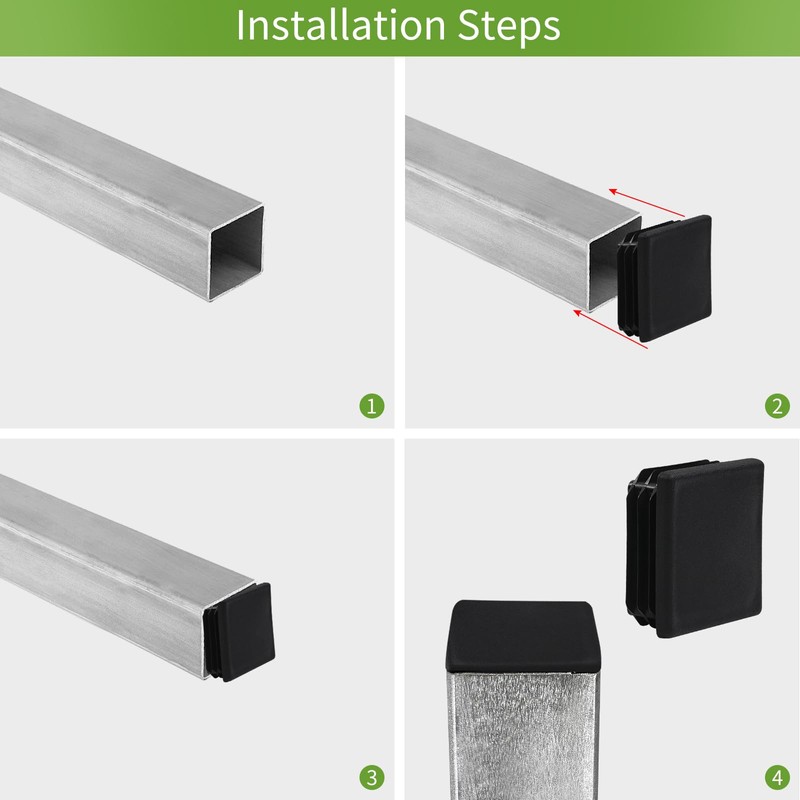 Installation Steps

1

2

3

4