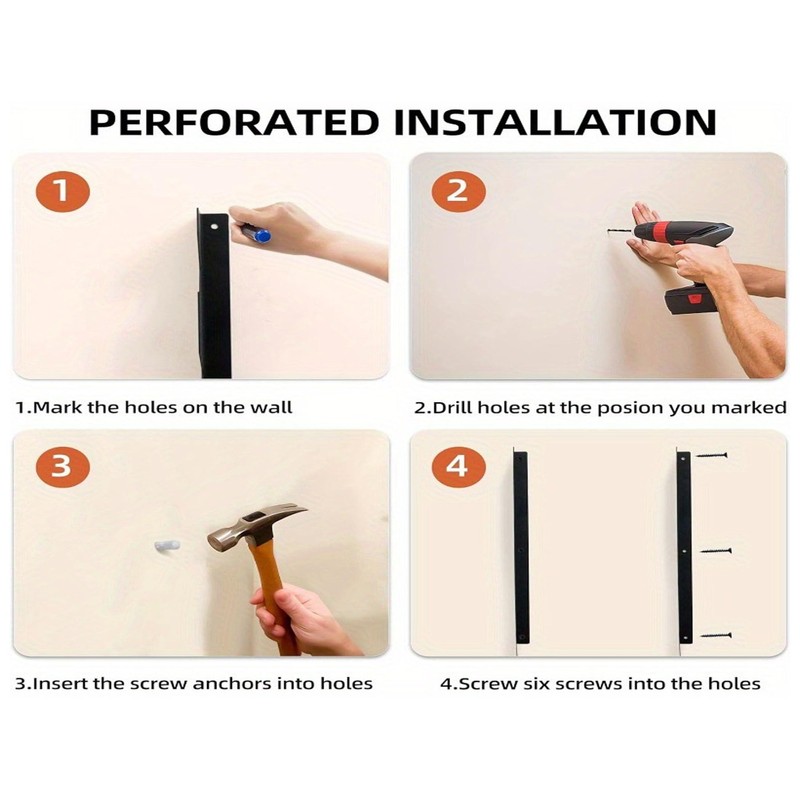 PERFORATED INSTALLATION

1

1.Mark the holes on the wall

2

2.Drill holes at the posion you marked

3

3.Insert the screw anchors into holes

4

4.Screw six screws into the holes