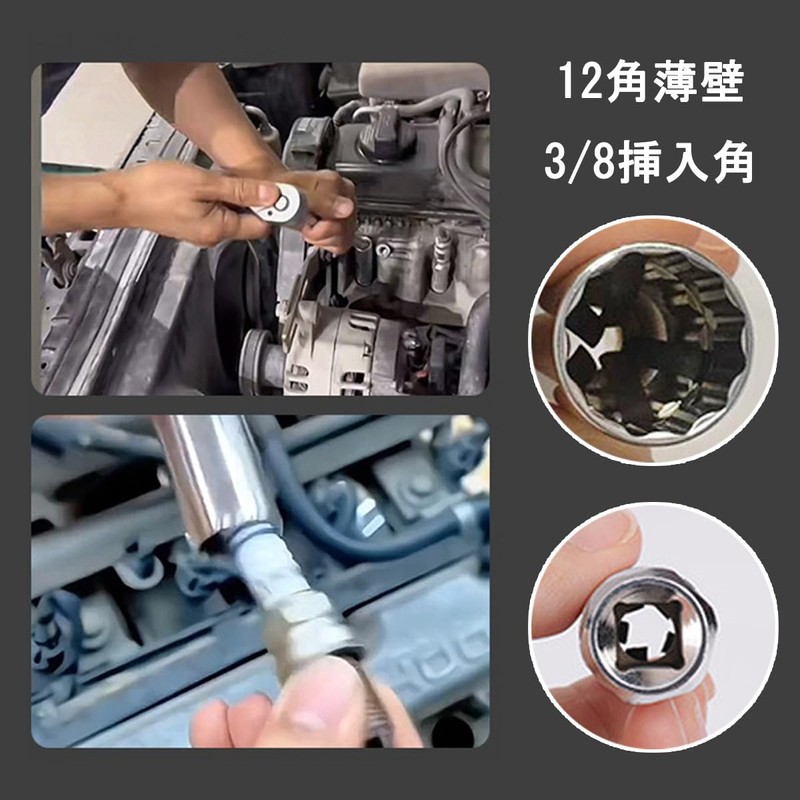 12角薄壁
3/8挿入角