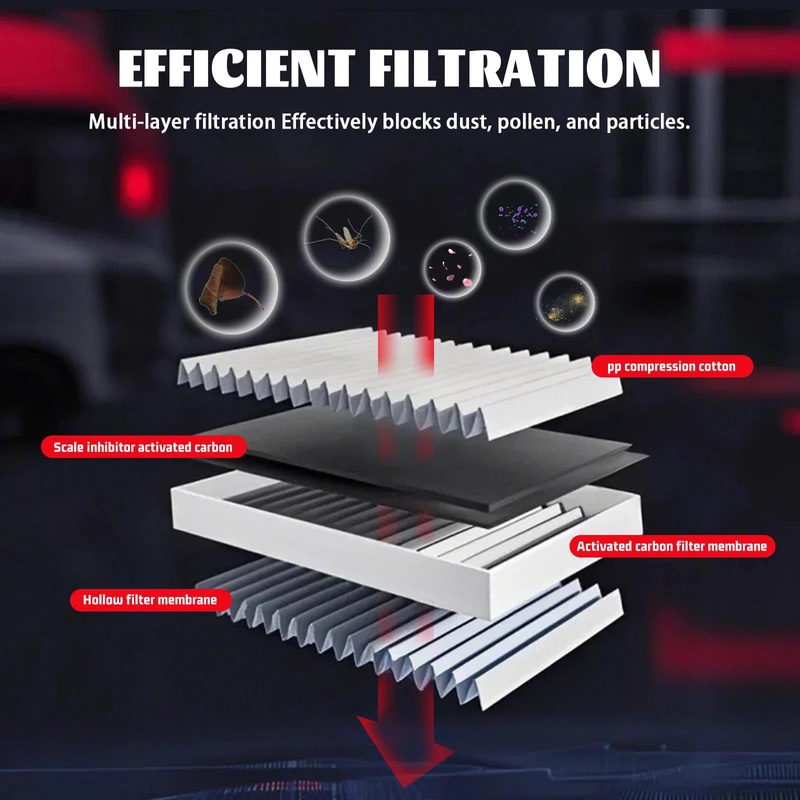 EFFICIENT FILTRATION

Multi-layer filtration Effectively blocks dust, pollen, and particles.

pp compression cotton

Scale inhibitor activated carbon

Activated carbon filter membrane

Hollow filter membrane