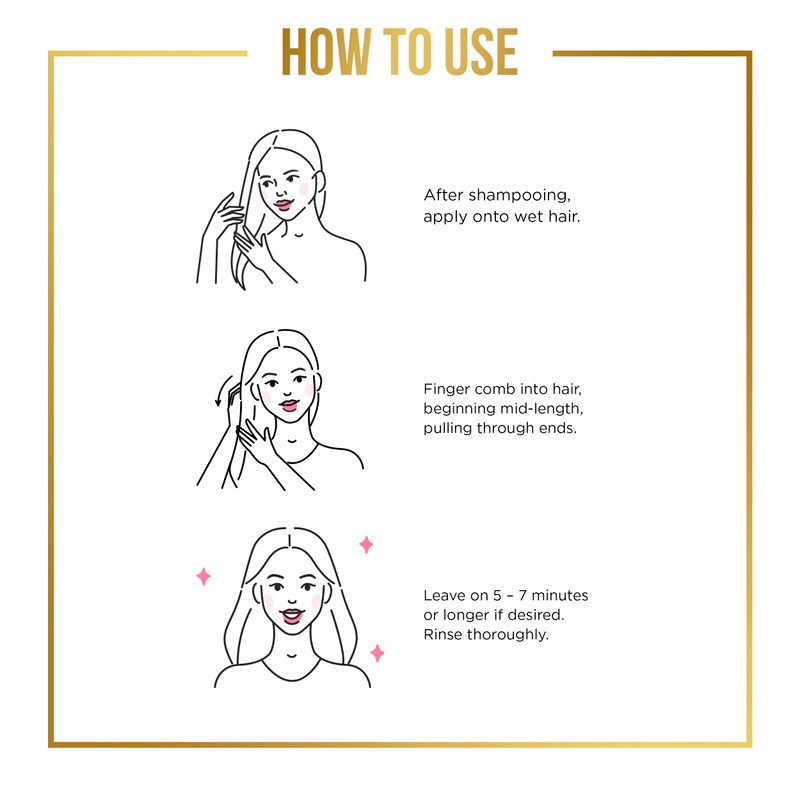 HOW TO USE

After shampooing, apply onto wet hair.

Finger comb into hair, beginning mid-length, pulling through ends.

Leave on 5 – 7 minutes or longer if desired. Rinse thoroughly.