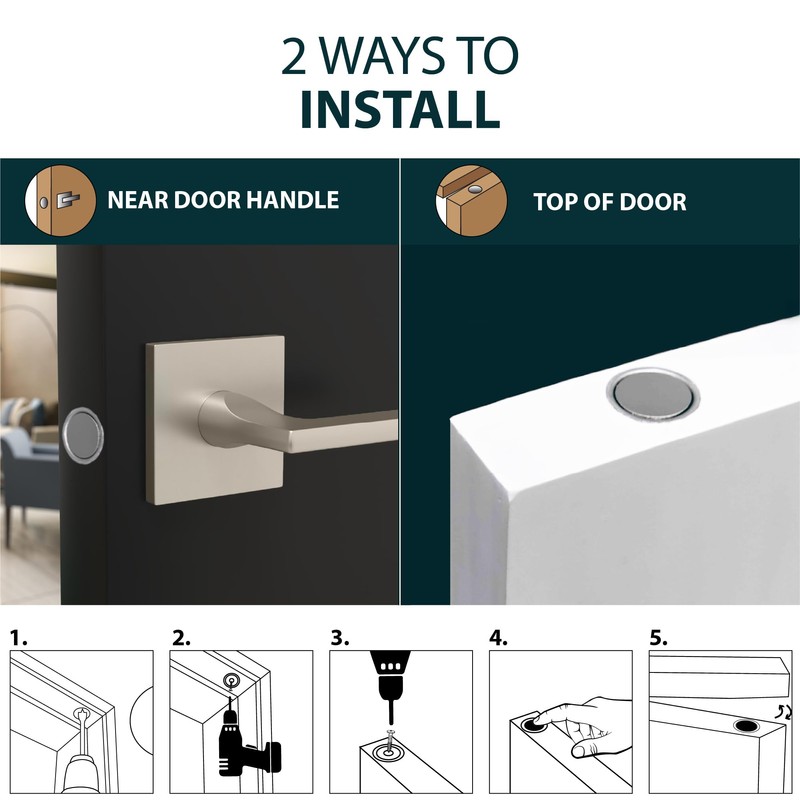 2 WAYS TO
INSTALL

NEAR DOOR HANDLE

TOP OF DOOR

1.

2.

3.

4.

5.