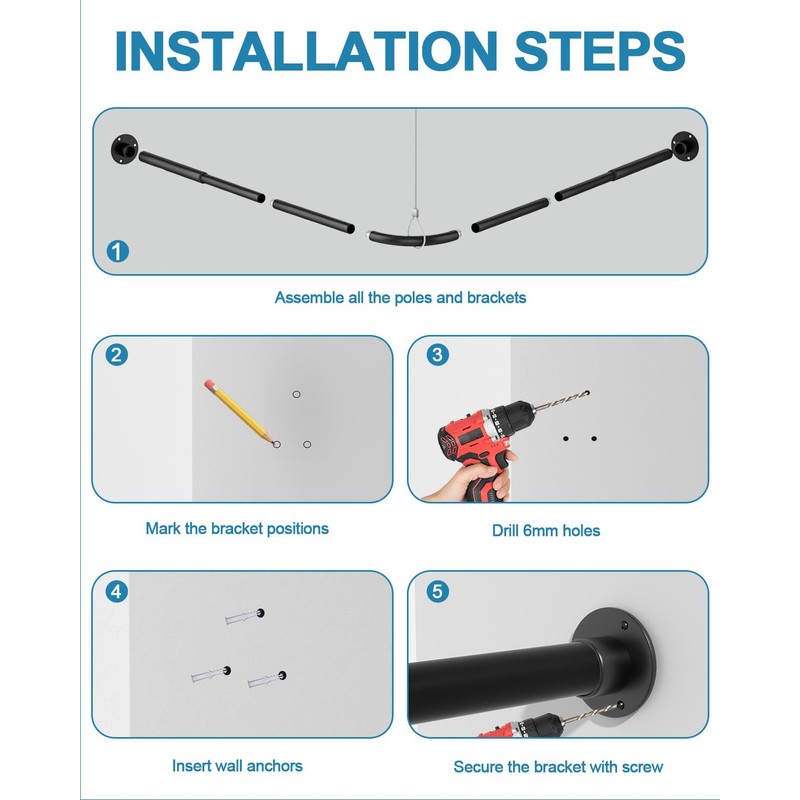 INSTALLATION STEPS

1

Assemble all the poles and brackets

2

Mark the bracket positions

3

Drill 6mm holes

4

Insert wall anchors

5

Secure the bracket with screw