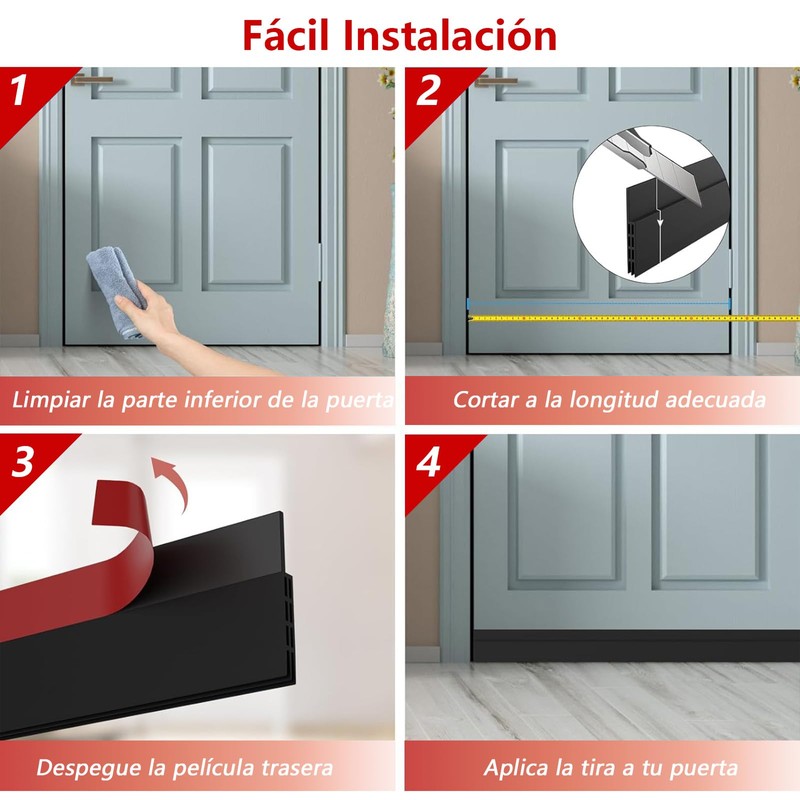 Fácil Instalación

1

Limpiar la parte inferior de la puerta

2

Cortar a la longitud adecuada

3

Despegue la película trasera

4

Aplica la tira a tu puerta