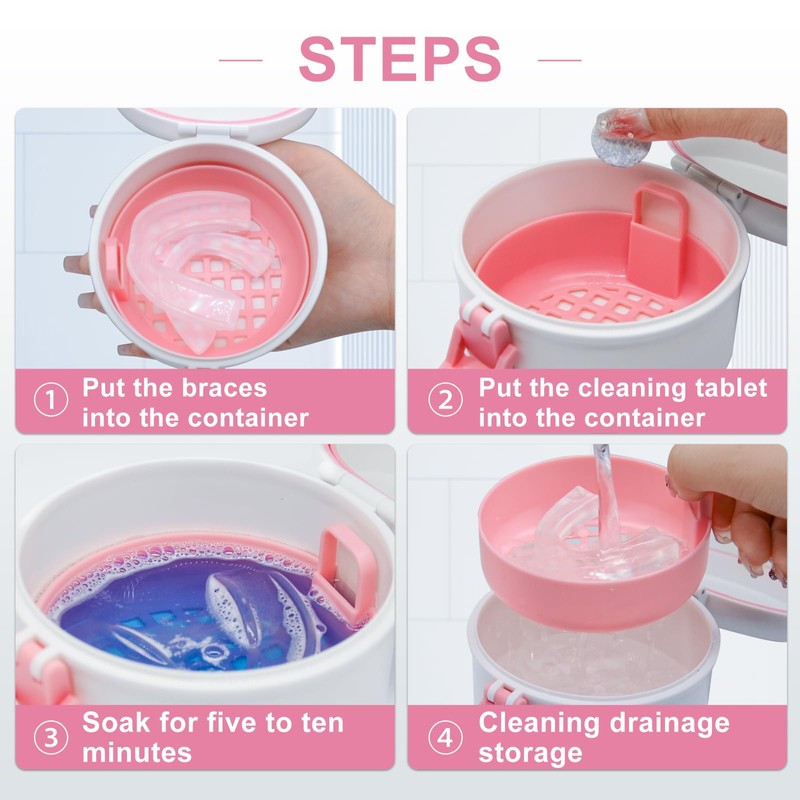 STEPS

① Put the braces into the container

② Put the cleaning tablet into the container

③ Soak for five to ten minutes

④ Cleaning drainage storage