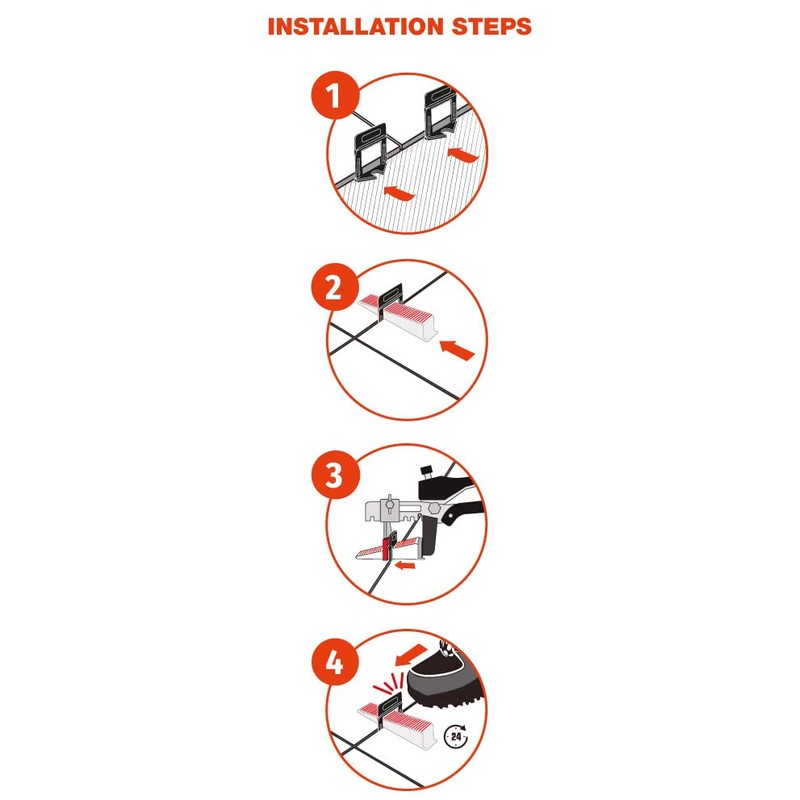 INSTALLATION STEPS

1

2

3

4

24