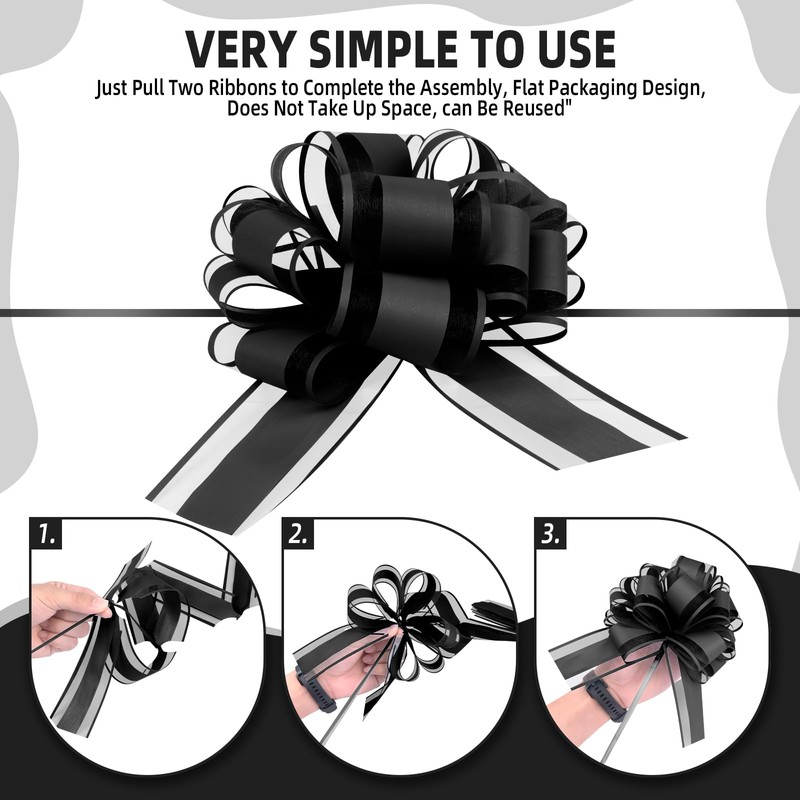 VERY SIMPLE TO USE

Just Pull Two Ribbons to Complete the Assembly, Flat Packaging Design, Does Not Take Up Space, can Be Reused"

1.

2.

3.