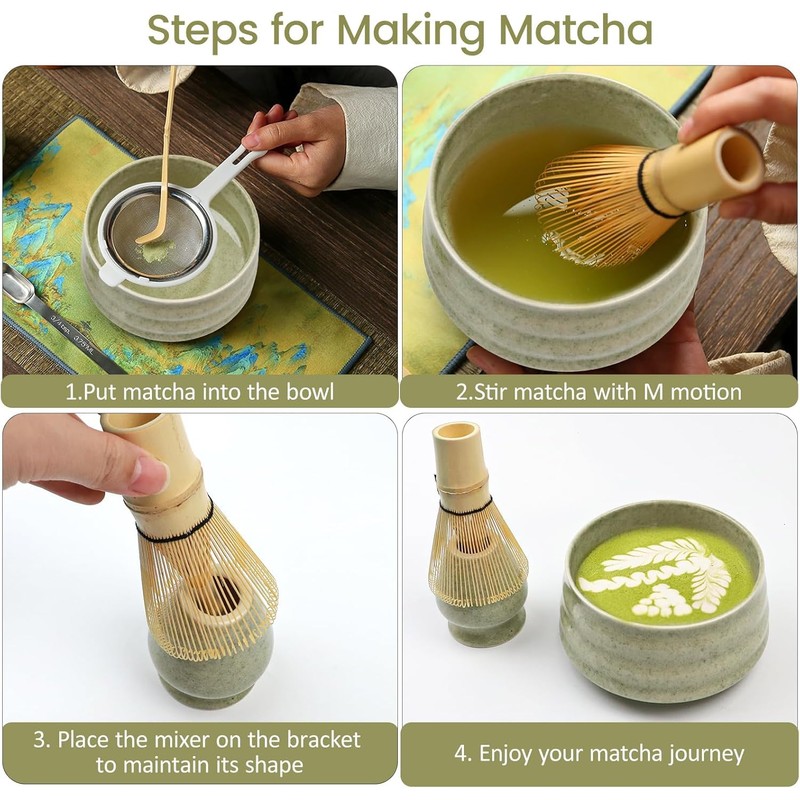 Steps for Making Matcha

1.Put matcha into the bowl

2.Stir matcha with M motion

3. Place the mixer on the bracket to maintain its shape

4. Enjoy your matcha journey