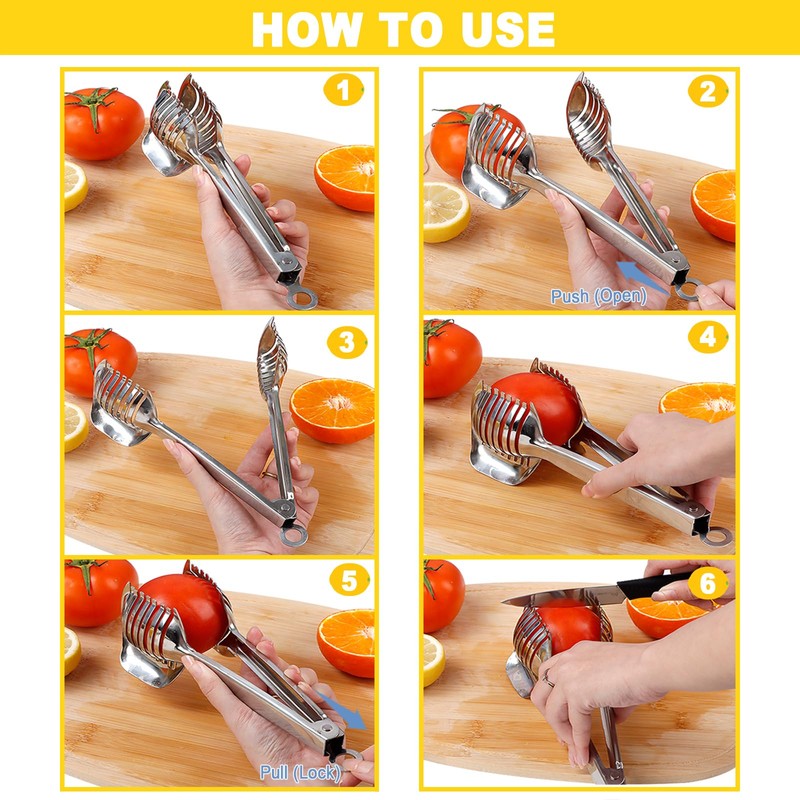 HOW TO USE

1

2

Push (Open)

3

4

5

Pull (Lock)

6