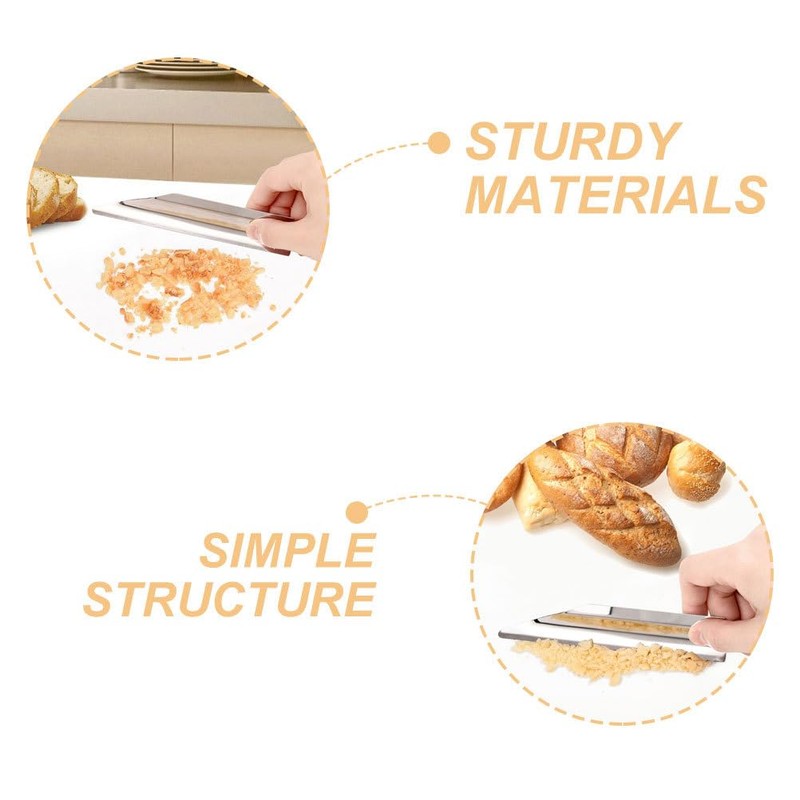 STURDY MATERIALS

SIMPLE STRUCTURE