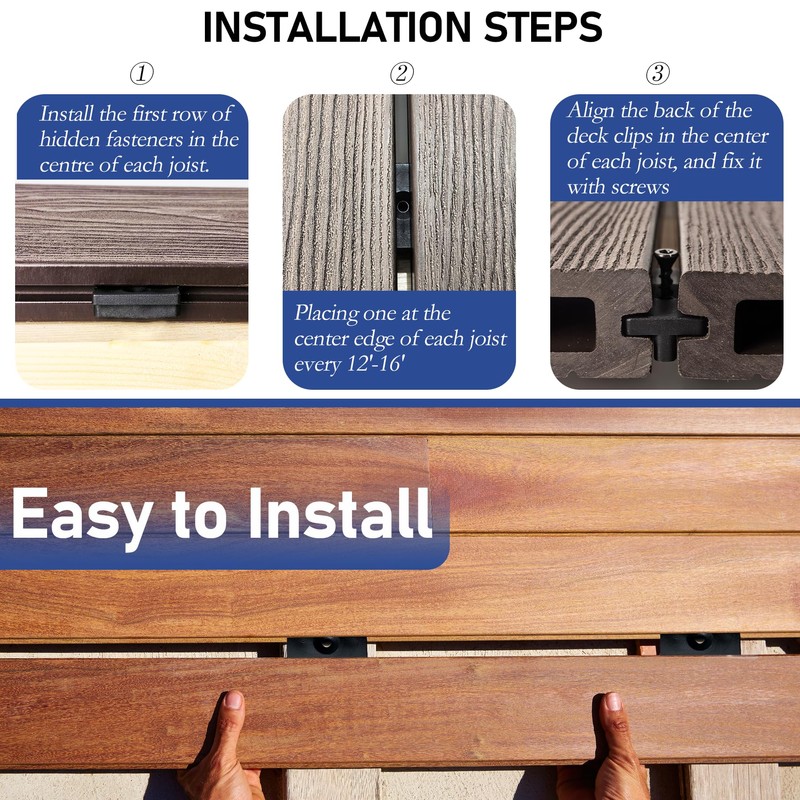 INSTALLATION STEPS

①

Install the first row of hidden fasteners in the centre of each joist.

②

Placing one at the center edge of each joist every 12'-16'

③

Align the back of the deck clips in the center of each joist, and fix it with screws

Easy to Install