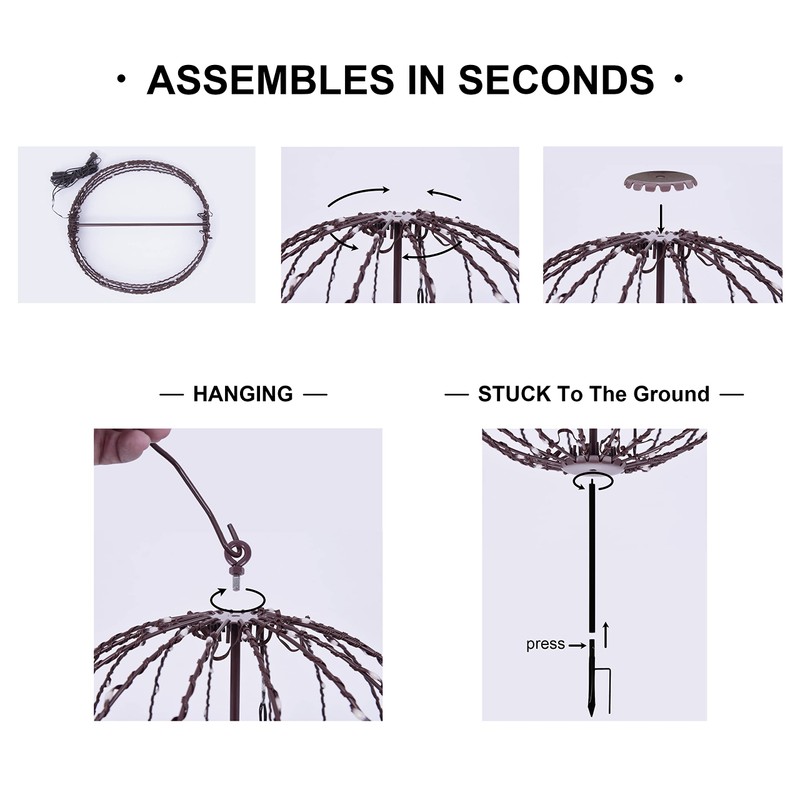 · ASSEMBLES IN SECONDS ·

— HANGING —

— STUCK To The Ground —

press